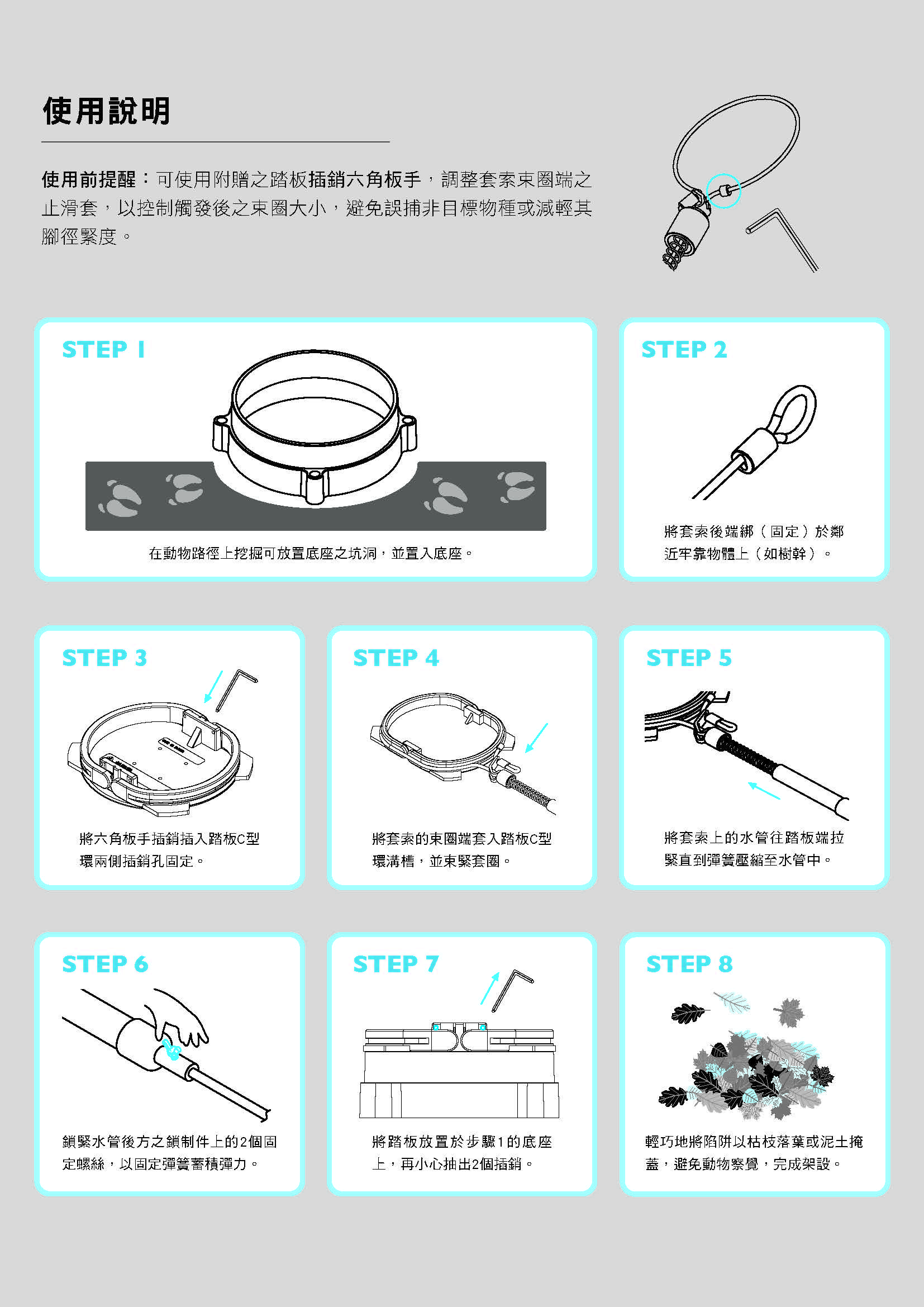 使用說明

使用前提醒：可使用附贈之踏板插銷六角板手，調整套索束圈端之止滑套，以控制觸發後之束圈大小，避免誤捕非目標物種或減輕其腳徑緊度。

STEP 1

在動物路徑上挖掘可放置底座之坑洞，並置入底座。

STEP 2

將套索後端綁（固定）於鄰近牢靠物體上（如樹幹）。

STEP 3

將六角板手插銷插入踏板C型環兩側插銷孔固定。

STEP 4

將套索的束圈端套入踏板C型環溝槽，並束緊套圈。

STEP 5

將套索上的水管往踏板端拉緊直到彈簧壓縮至水管中。

STEP 6

鎖緊水管後方之鎖制件上的2個固定螺絲，以固定彈簧蓄積彈力。

STEP 7

將踏板放置於步驟1的底座上，再小心抽出2個插銷。

STEP 8

輕巧地將陷阱以枯枝落葉或泥土掩蓋，避免動物察覺，完成架設。